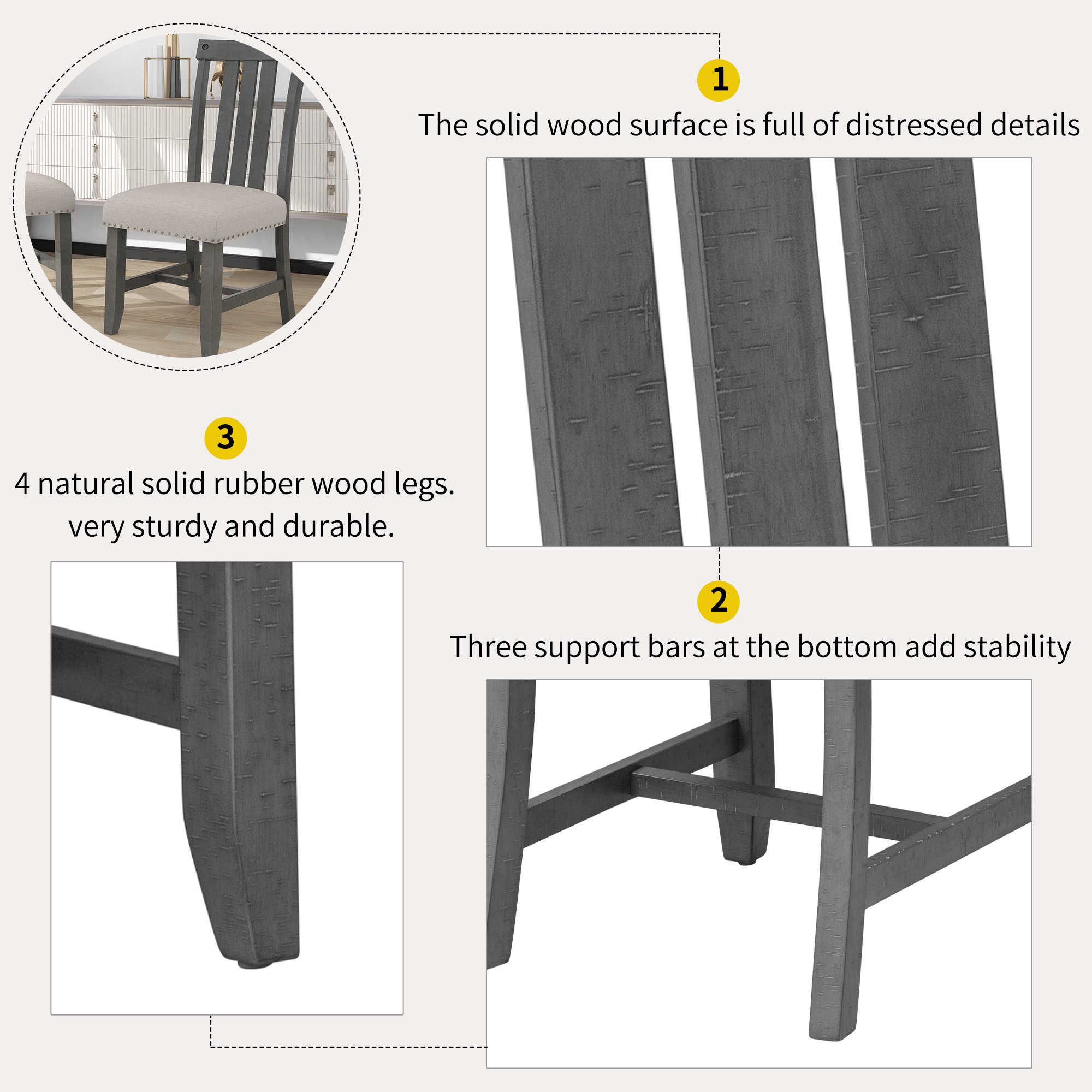 1
The solid wood surface is full of distressed details

3
4 natural solid rubber wood legs. very sturdy and durable.

2
Three support bars at the bottom add stability