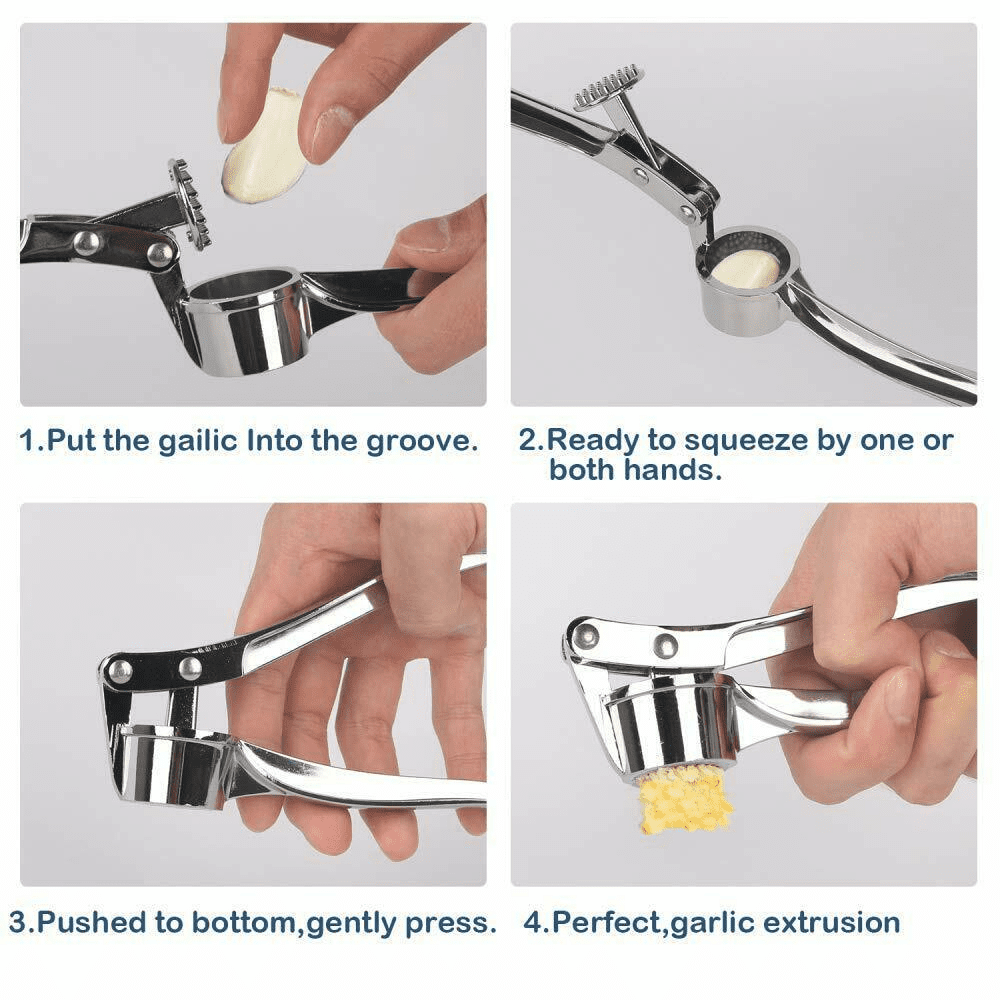 1.Put the gailic Into the groove.

2.Ready to squeeze by one or both hands.

3.Pushed to bottom,gently press.

4.Perfect,garlic extrusion