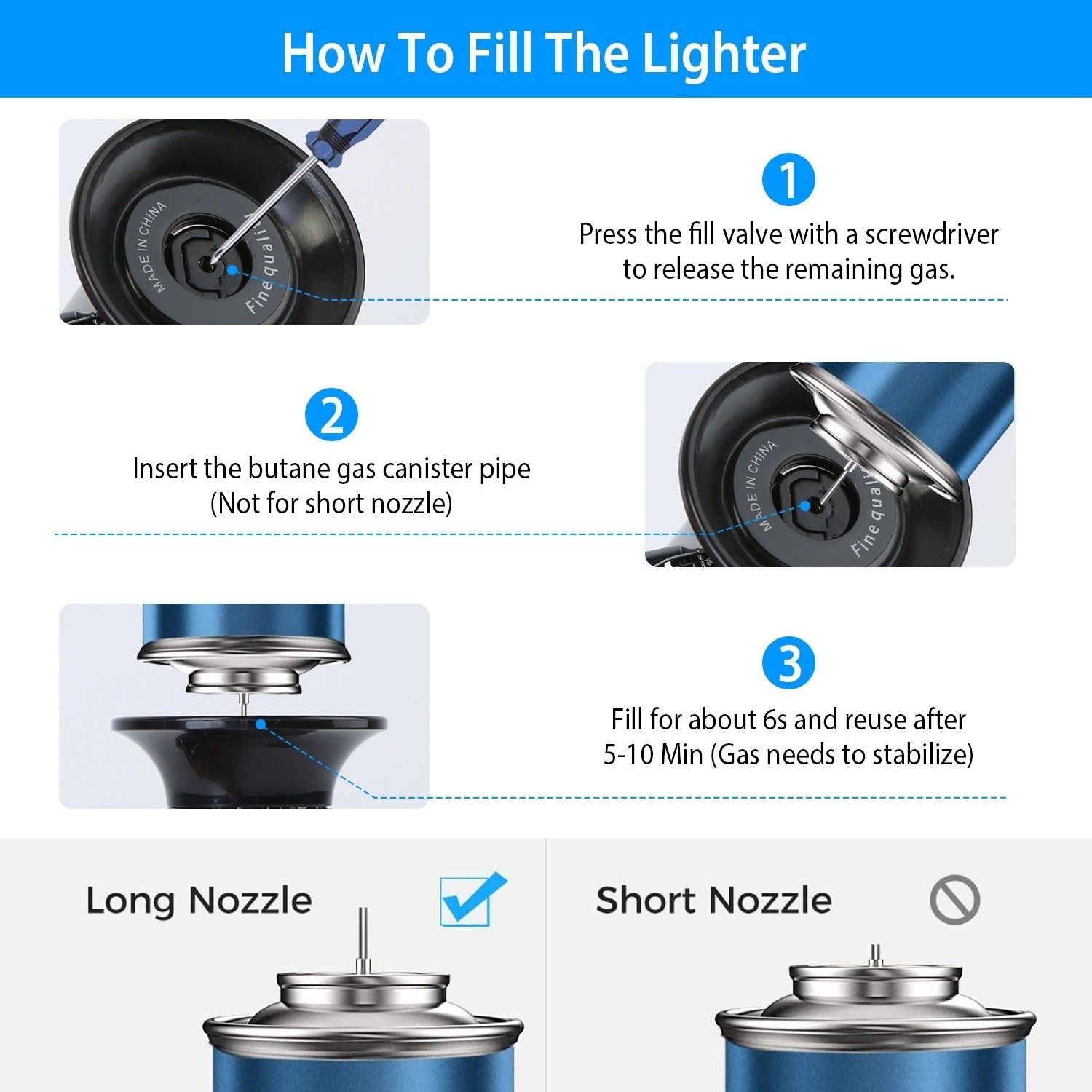 How To Fill The Lighter

MADE IN CHINA
Fine quali

1
Press the fill valve with a screwdriver to release the remaining gas.

2
Insert the butane gas canister pipe (Not for short nozzle)

MADE IN CHINA
Fine quali

3
Fill for about 6s and reuse after 5-10 Min (Gas needs to stabilize)

Long Nozzle

Short Nozzle